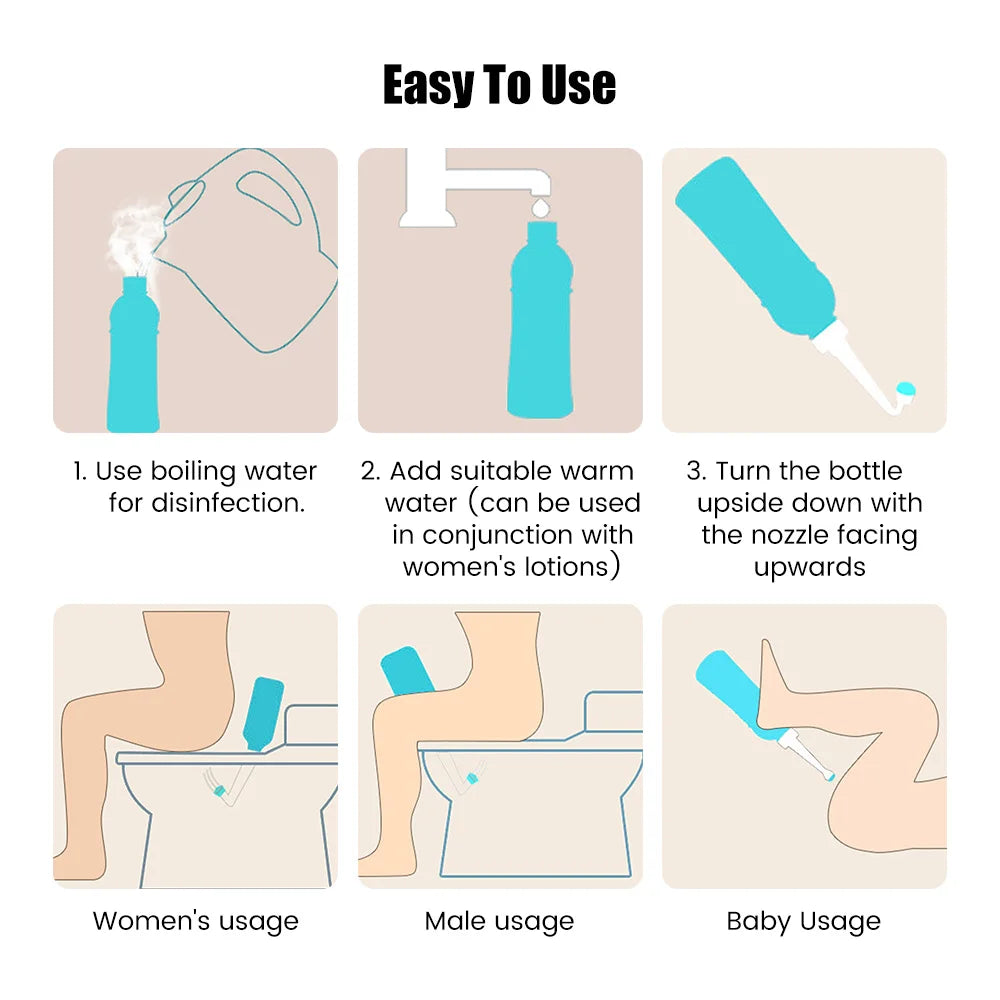 Easy To Use

1. Use boiling water for disinfection.

2. Add suitable warm water (can be used in conjunction with women's lotions)

3. Turn the bottle upside down with the nozzle facing upwards

Women's usage

Male usage

Baby Usage