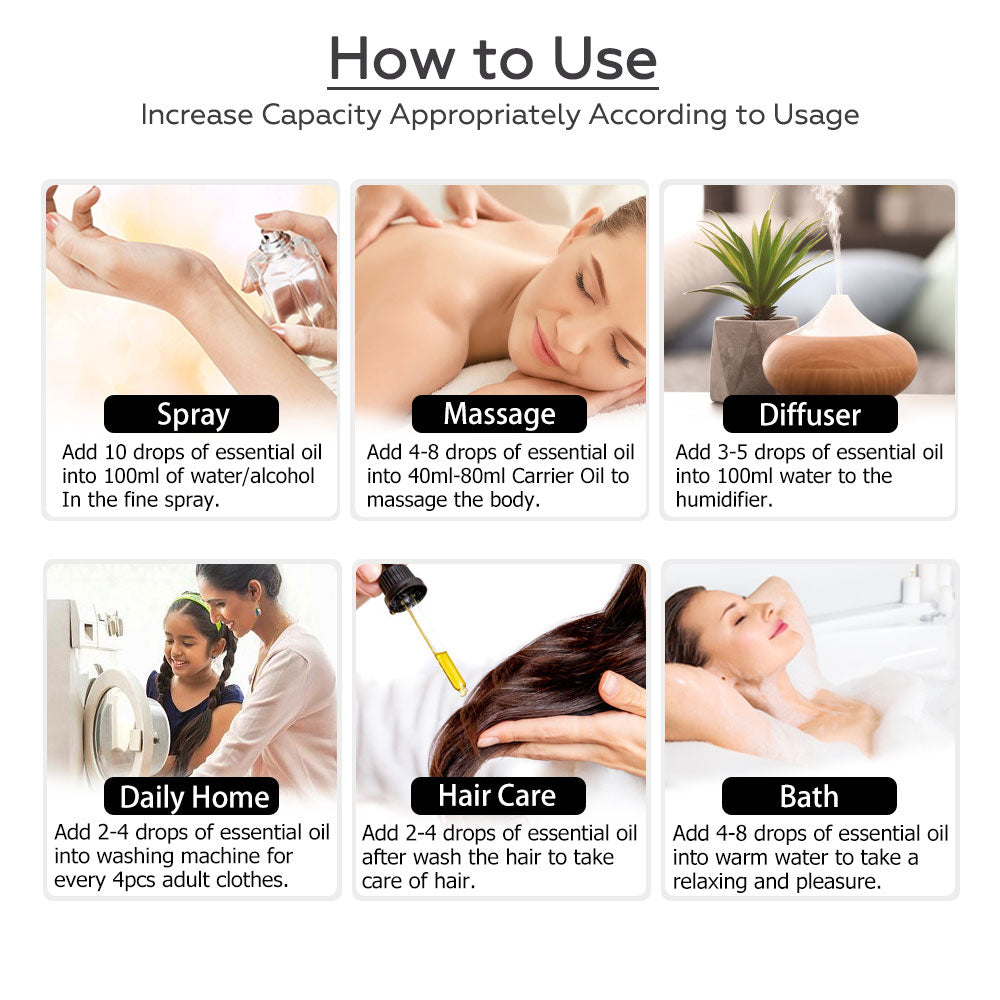 How to Use

Increase Capacity Appropriately According to Usage

Spray
Add 10 drops of essential oil into 100ml of water/alcohol In the fine spray.

Massage
Add 4-8 drops of essential oil into 40ml-80ml Carrier Oil to massage the body.

Diffuser
Add 3-5 drops of essential oil into 100ml water to the humidifier.

Daily Home
Add 2-4 drops of essential oil into washing machine for every 4pcs adult clothes.

Hair Care
Add 2-4 drops of essential oil after wash the hair to take care of hair.

Bath
Add 4-8 drops of essential oil into warm water to take a relaxing and pleasure.